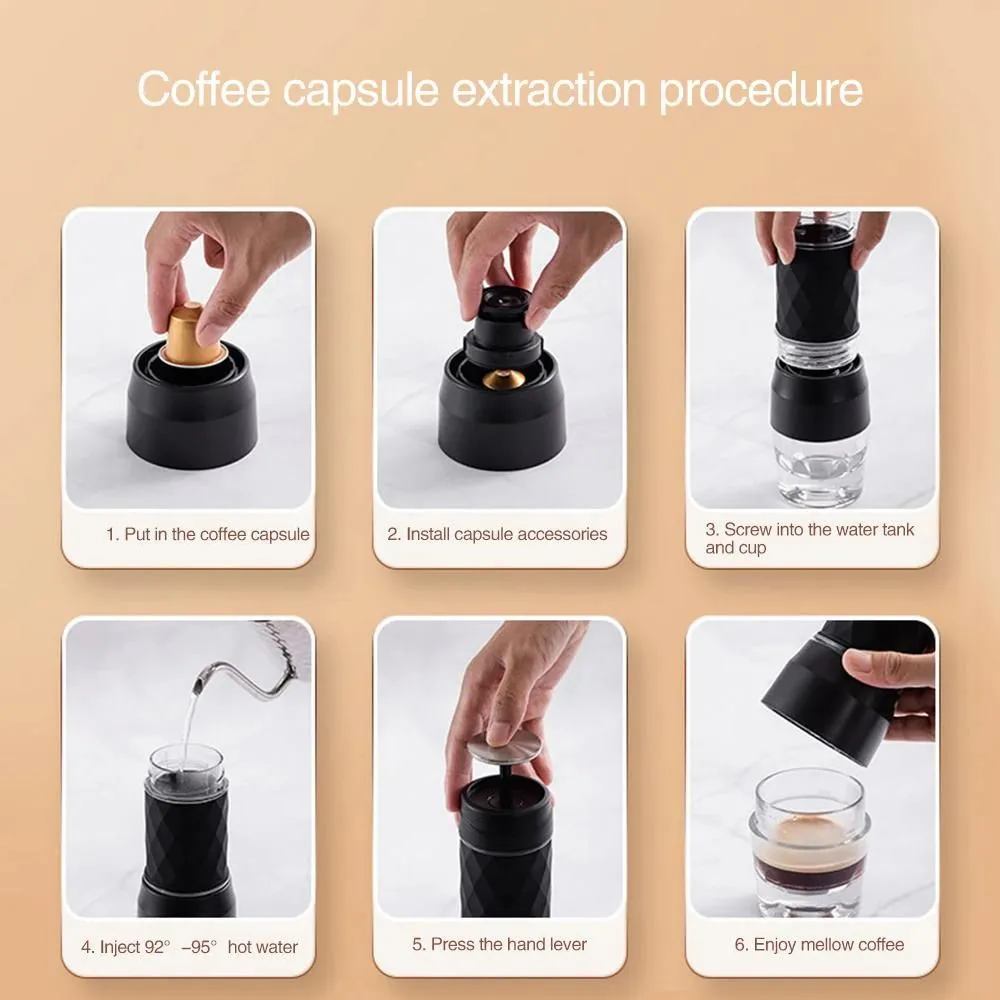 Coffee capsule extraction procedure

1. Put in the coffee capsule

2. Install capsule accessories

3. Screw into the water tank and cup

4. Inject 92° –95° hot water

5. Press the hand lever

6. Enjoy mellow coffee